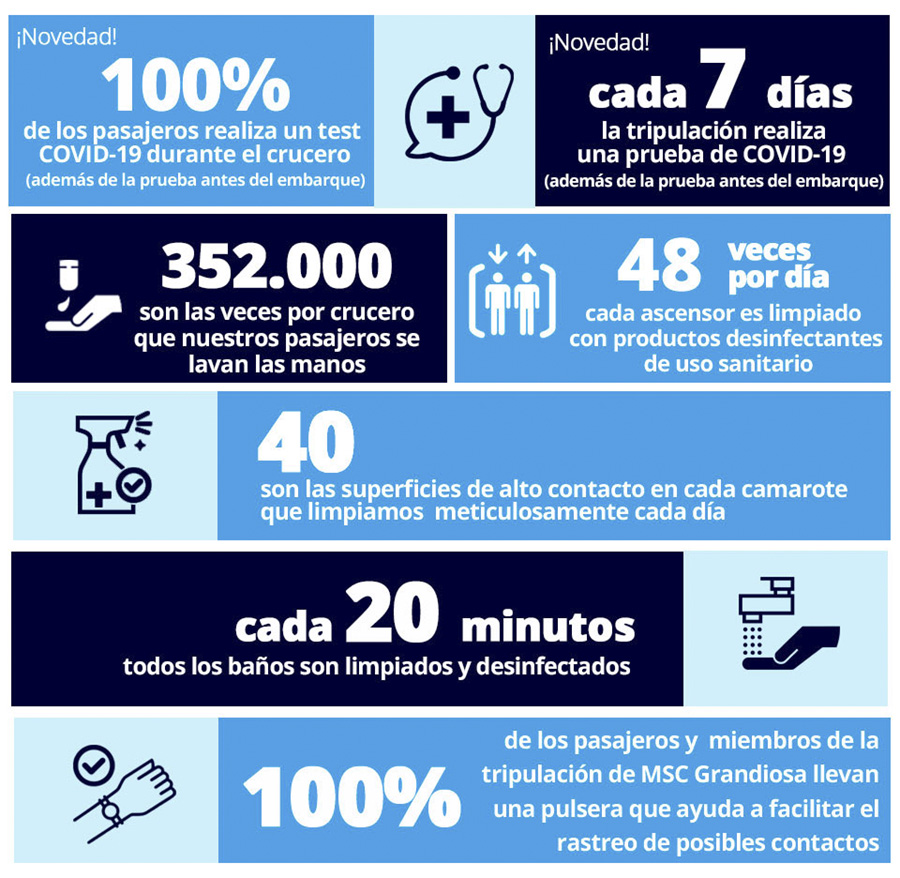 ¡Novedad!

100%

de los pasajeros realiza un test COVID-19 durante el crucero

(además de la prueba antes del embarque)

¡Novedad!

cada 7 días

la tripulación realiza una prueba de COVID-19

(además de la prueba antes del embarque)

352.000

son las veces por crucero que nuestros pasajeros se lavan las manos

48 veces por día

cada ascensor es limpiado con productos desinfectantes de uso sanitario

40

son las superficies de alto contacto en cada camarote que limpiamos meticulosamente cada día

cada 20 minutos

todos los baños son limpiados y desinfectados

100%

de los pasajeros y miembros de la tripulación de MSC Grandiosa llevan una pulsera que ayuda a facilitar el rastreo de posibles contactos